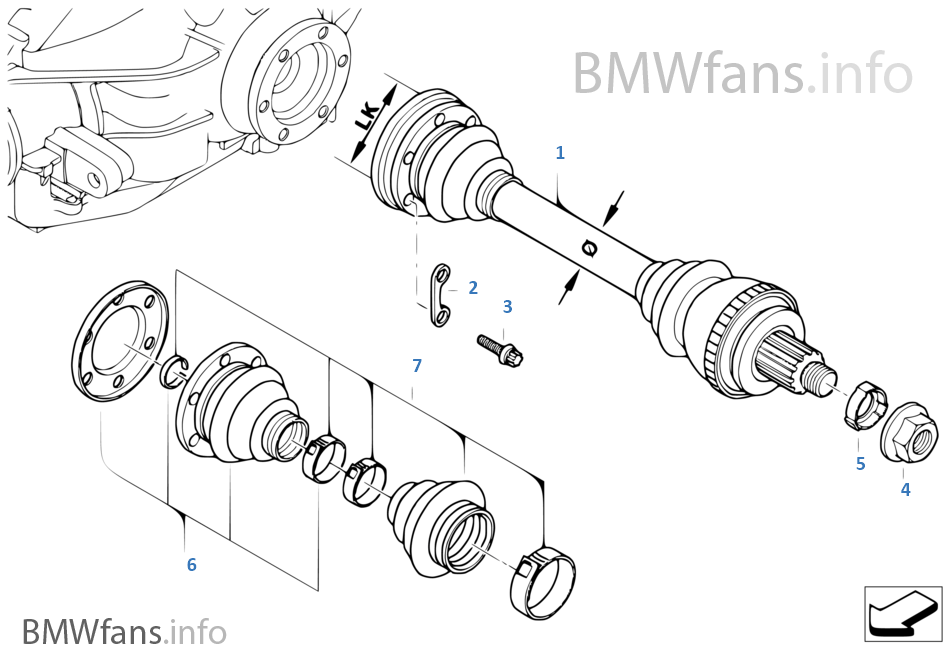 BMWfans.info

LK

1

ø

2

3

7

5

4

6

BMWfans.info